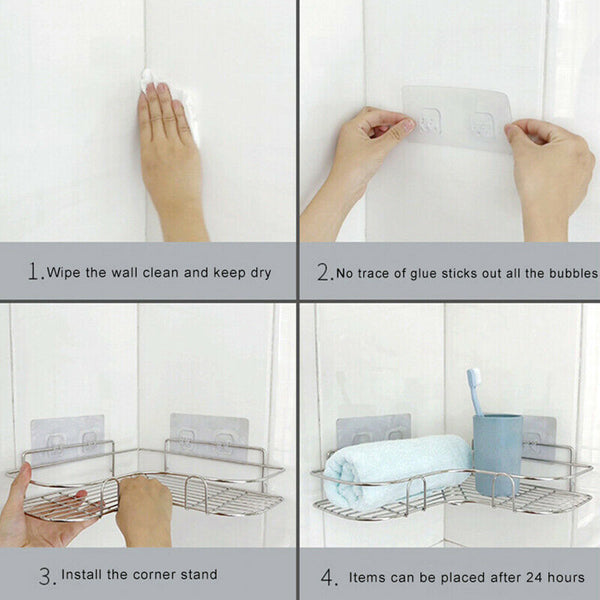 1. Wipe the wall clean and keep dry

2. No trace of glue sticks out all the bubbles

3. Install the corner stand

4. Items can be placed after 24 hours