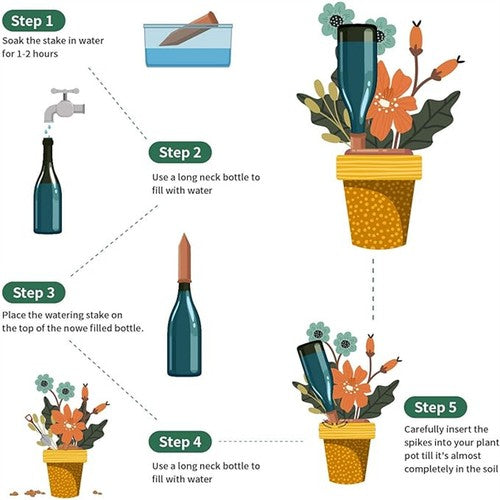 Step 1
Soak the stake in water for 1-2 hours

Step 2
Use a long neck bottle to fill with water

Step 3
Place the watering stake on the top of the nowe filled bottle.

Step 4
Use a long neck bottle to fill with water

Step 5
Carefully insert the spikes into your plant pot till it's almost completely in the soil