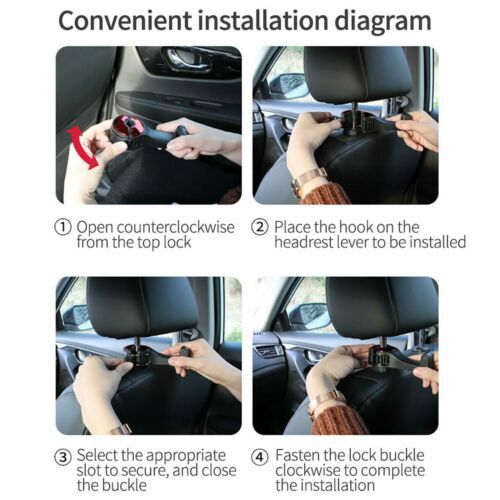 Convenient installation diagram

① Open counterclockwise from the top lock

② Place the hook on the headrest lever to be installed

③ Select the appropriate slot to secure, and close the buckle

④ Fasten the lock buckle clockwise to complete the installation