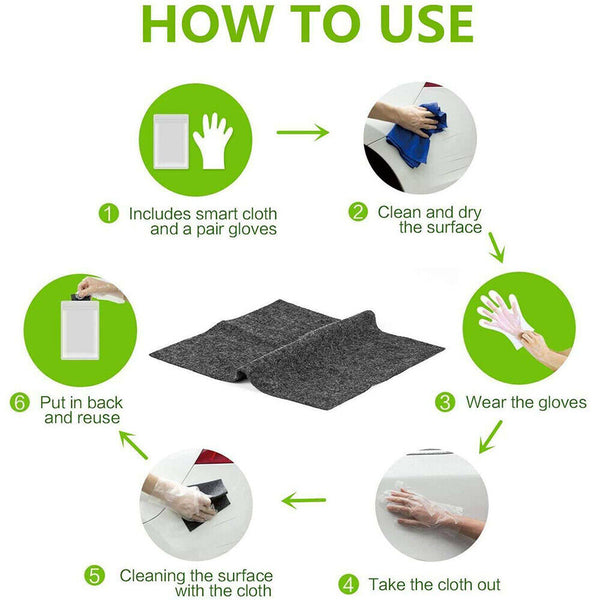 HOW TO USE

1 Includes smart cloth and a pair gloves

2 Clean and dry the surface

3 Wear the gloves

4 Take the cloth out

5 Cleaning the surface with the cloth

6 Put in back and reuse