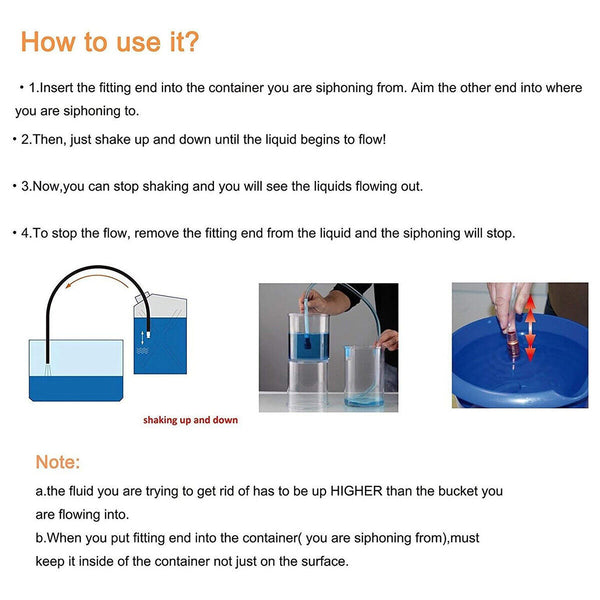 How to use it?

• 1.Insert the fitting end into the container you are siphoning from. Aim the other end into where you are siphoning to.

• 2.Then, just shake up and down until the liquid begins to flow!

• 3.Now,you can stop shaking and you will see the liquids flowing out.

• 4.To stop the flow, remove the fitting end from the liquid and the siphoning will stop.

shaking up and down

Note:

a.the fluid you are trying to get rid of has to be up HIGHER than the bucket you are flowing into.
b.When you put fitting end into the container( you are siphoning from),must keep it inside of the container not just on the surface.