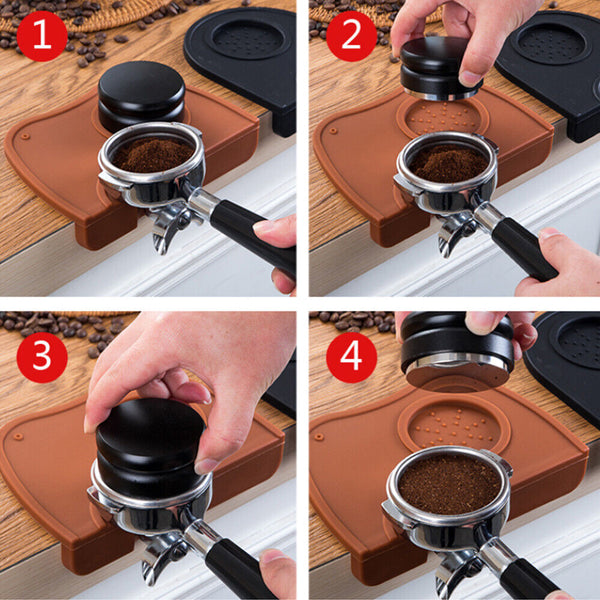 1

2

3

4