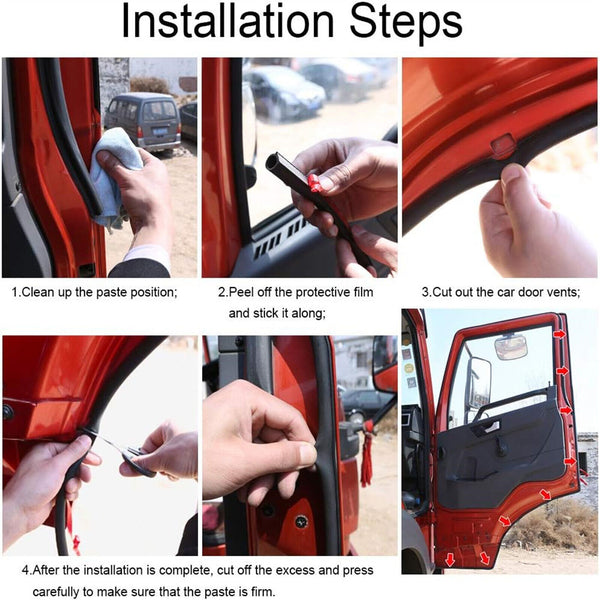 Installation Steps

1.Clean up the paste position;

2.Peel off the protective film and stick it along;

3.Cut out the car door vents;

4.After the installation is complete, cut off the excess and press carefully to make sure that the paste is firm.