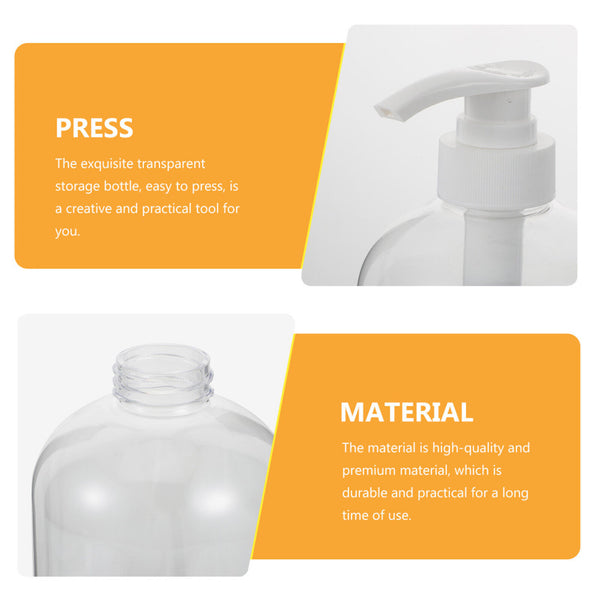 PRESS

The exquisite transparent storage bottle, easy to press, is a creative and practical tool for you.

MATERIAL

The material is high-quality and premium material, which is durable and practical for a long time of use.