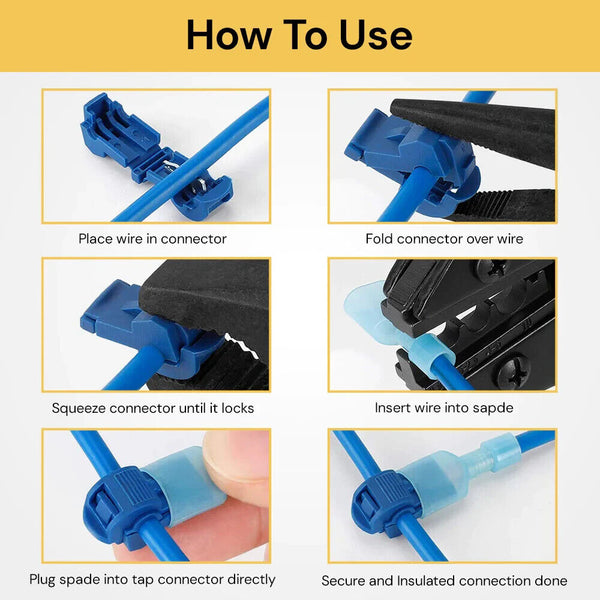 How To Use

Place wire in connector

Fold connector over wire

Squeeze connector until it locks

Insert wire into sapde

Plug spade into tap connector directly

Secure and Insulated connection done