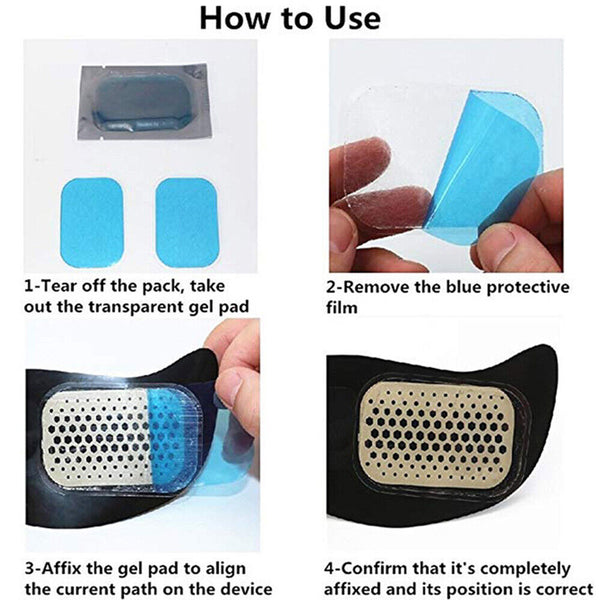 How to Use

1-Tear off the pack, take out the transparent gel pad

2-Remove the blue protective film

3-Affix the gel pad to align the current path on the device

4-Confirm that it's completely affixed and its position is correct