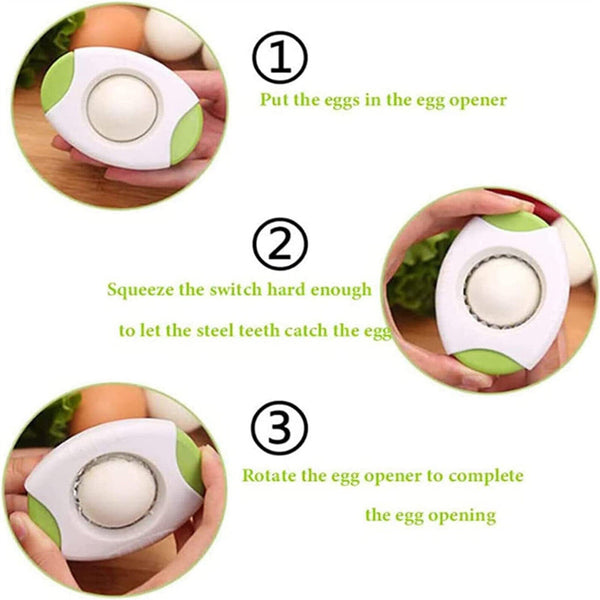 ①
Put the eggs in the egg opener

②
Squeeze the switch hard enough
to let the steel teeth catch the egg

③
Rotate the egg opener to complete
the egg opening