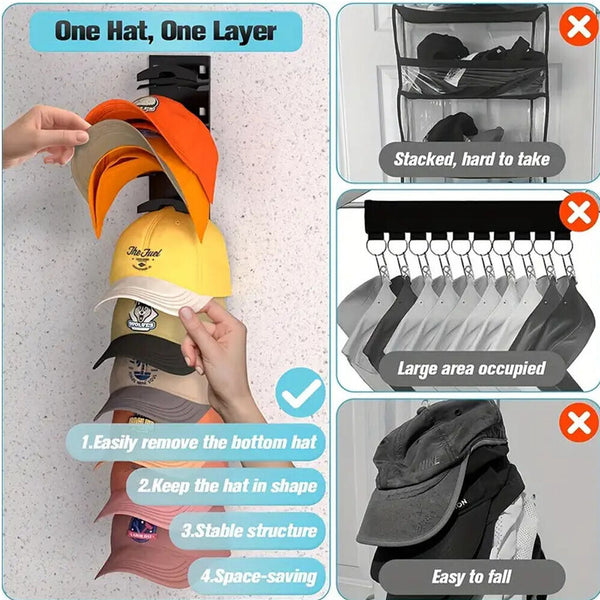 One Hat, One Layer

The Fuel

WOLVES

1.Easily remove the bottom hat

2.Keep the hat in shape

3.Stable structure

4.Space-saving

Stacked, hard to take

Large area occupied

NIKE

Easy to fall