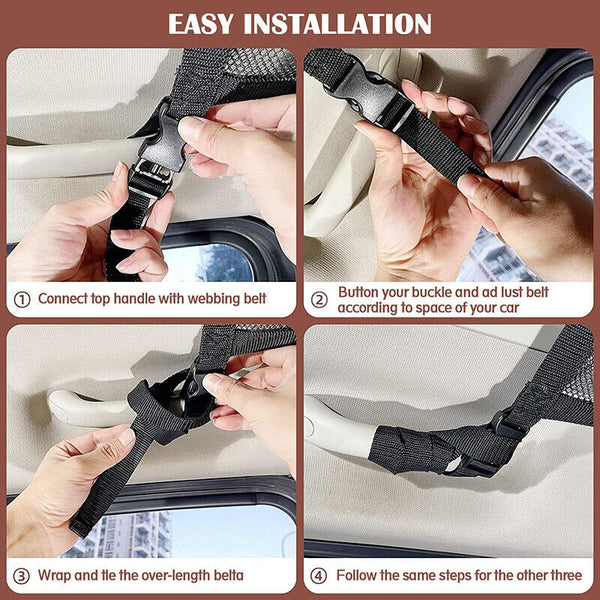 EASY INSTALLATION

① Connect top handle with webbing belt

② Button your buckle and ad lust belt according to space of your car

③ Wrap and tie the over-length belta

④ Follow the same steps for the other three