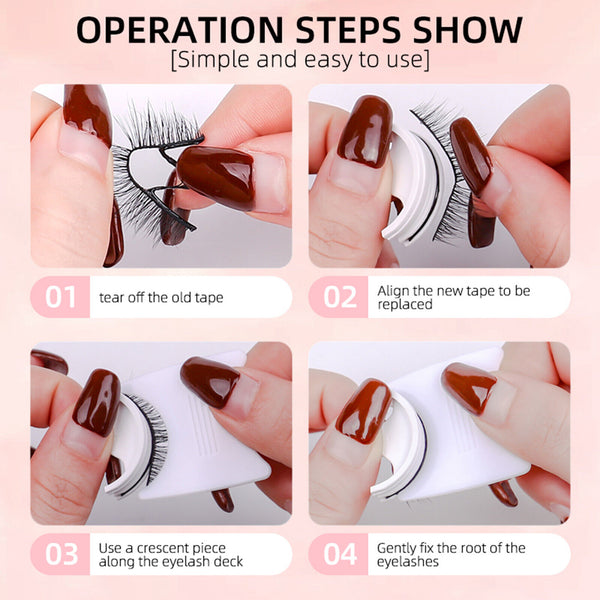 OPERATION STEPS SHOW
[Simple and easy to use]

01 tear off the old tape

02 Align the new tape to be replaced

03 Use a crescent piece along the eyelash deck

04 Gently fix the root of the eyelashes