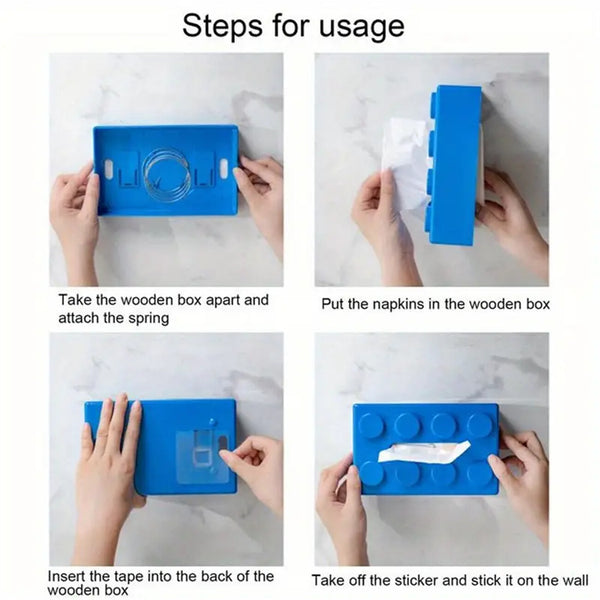 Steps for usage

Take the wooden box apart and attach the spring

Put the napkins in the wooden box

Insert the tape into the back of the wooden box

Take off the sticker and stick it on the wall