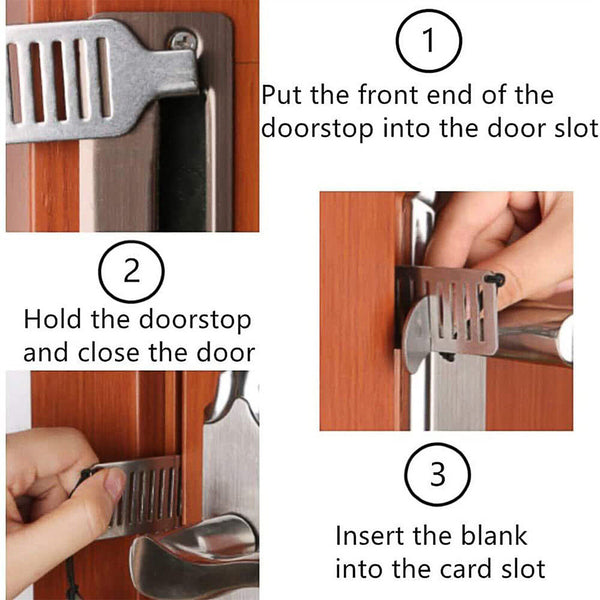 1

Put the front end of the doorstop into the door slot

2

Hold the doorstop and close the door

3

Insert the blank into the card slot