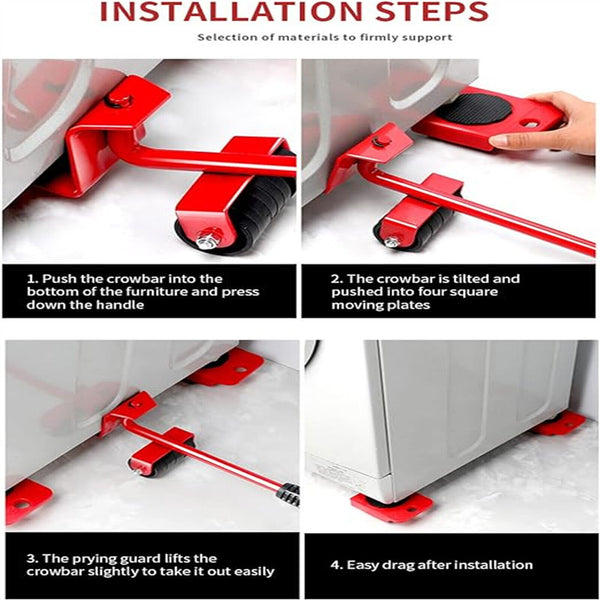 INSTALLATION STEPS

Selection of materials to firmly support

1. Push the crowbar into the bottom of the furniture and press down the handle

2. The crowbar is tilted and pushed into four square moving plates

3. The prying guard lifts the crowbar slightly to take it out easily

4. Easy drag after installation