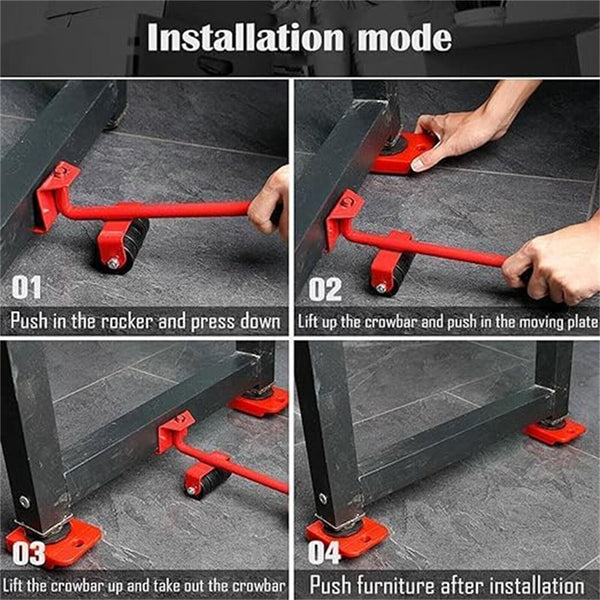 Installation mode

01
Push in the rocker and press down

02
Lift up the crowbar and push in the moving plate

03
Lift the crowbar up and take out the crowbar

04
Push furniture after installation