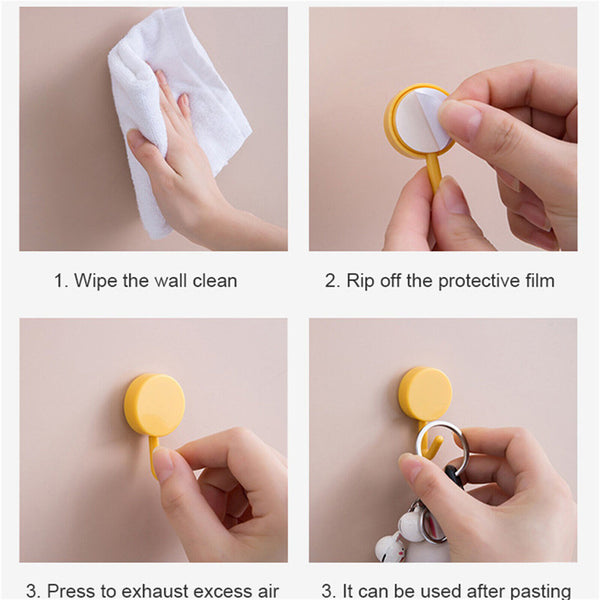 1. Wipe the wall clean

2. Rip off the protective film

3. Press to exhaust excess air

3. It can be used after pasting