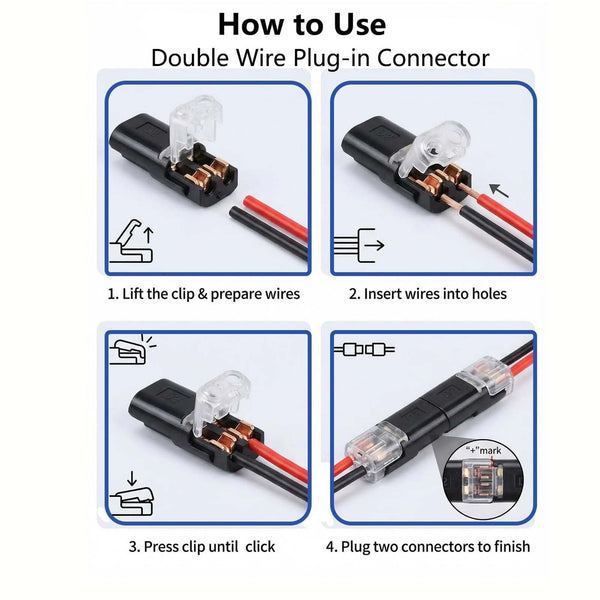 How to Use
Double Wire Plug-in Connector

1. Lift the clip & prepare wires

2. Insert wires into holes

3. Press clip until click

"+"mark

4. Plug two connectors to finish