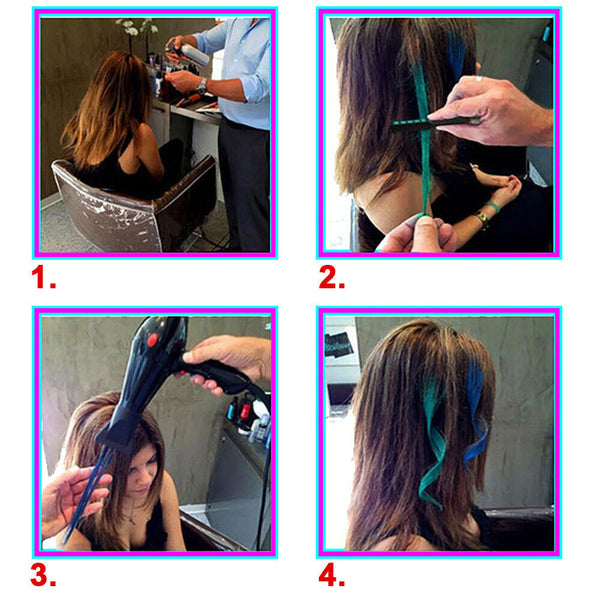 1.

2.

3.

4.