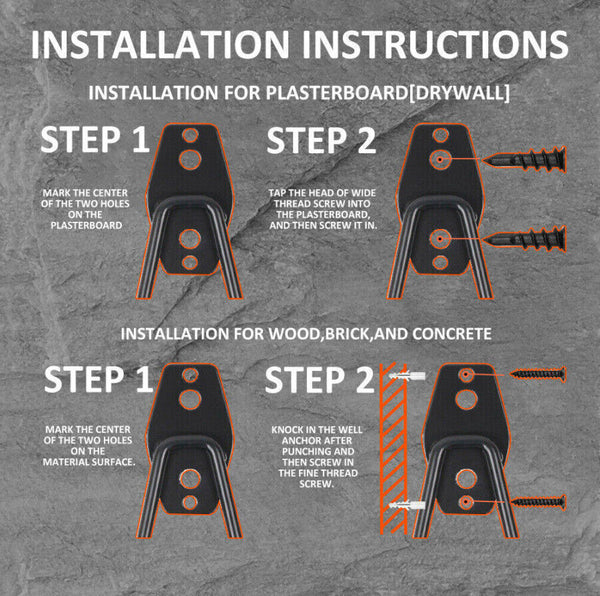 INSTALLATION INSTRUCTIONS

INSTALLATION FOR PLASTERBOARD[DRYWALL]

STEP 1

MARK THE CENTER OF THE TWO HOLES ON THE PLASTERBOARD

STEP 2

TAP THE HEAD OF WIDE THREAD SCREW INTO THE PLASTERBOARD, AND THEN SCREW IT IN.

INSTALLATION FOR WOOD,BRICK,AND CONCRETE

STEP 1

MARK THE CENTER OF THE TWO HOLES ON THE MATERIAL SURFACE.

STEP 2

KNOCK IN THE WELL ANCHOR AFTER PUNCHING AND THEN SCREW IN THE FINE THREAD SCREW.