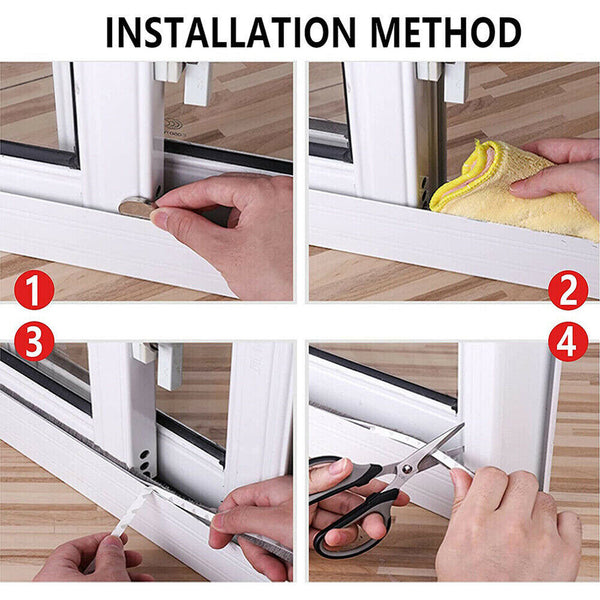 INSTALLATION METHOD

1

2

3

4