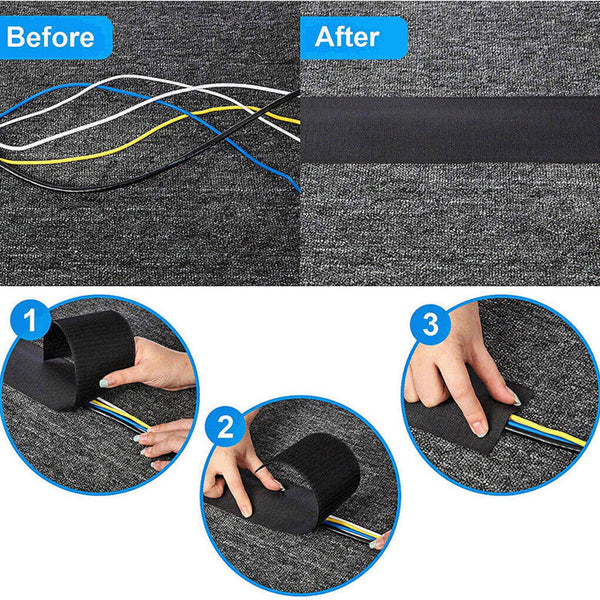 Before

After

1

2

3