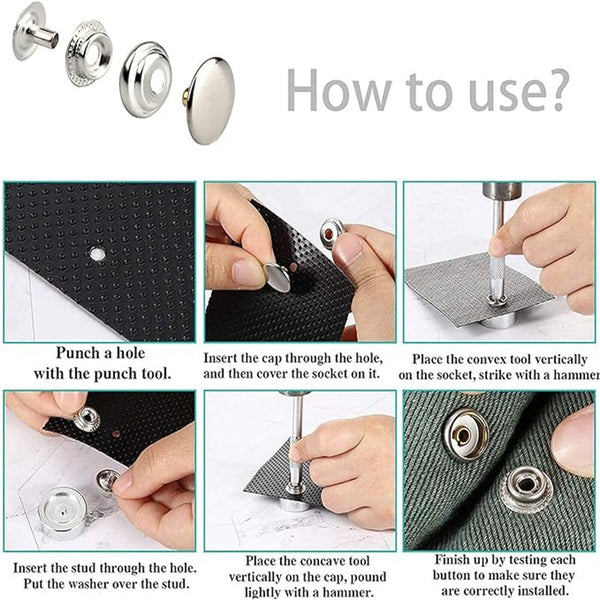 How to use?

Punch a hole with the punch tool.

Insert the cap through the hole, and then cover the socket on it.

Place the convex tool vertically on the socket, strike with a hammer

Insert the stud through the hole. Put the washer over the stud.

Place the concave tool vertically on the cap, pound lightly with a hammer.

Finish up by testing each button to make sure they are correctly installed.