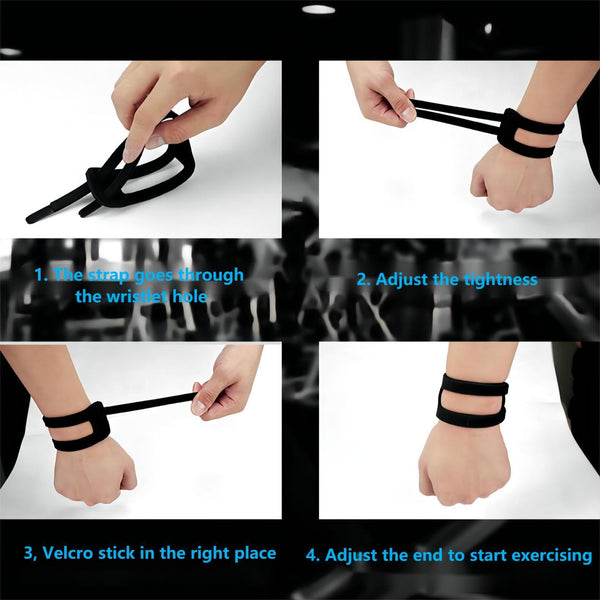 1. The strap goes through the wristlet hole

2. Adjust the tightness

3, Velcro stick in the right place

4. Adjust the end to start exercising