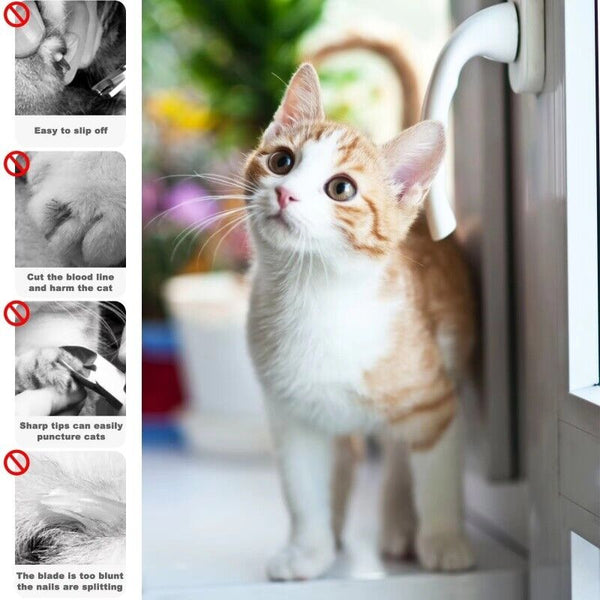 Easy to slip off

Cut the blood line and harm the cat

Sharp tips can easily puncture cats

The blade is too blunt the nails are splitting