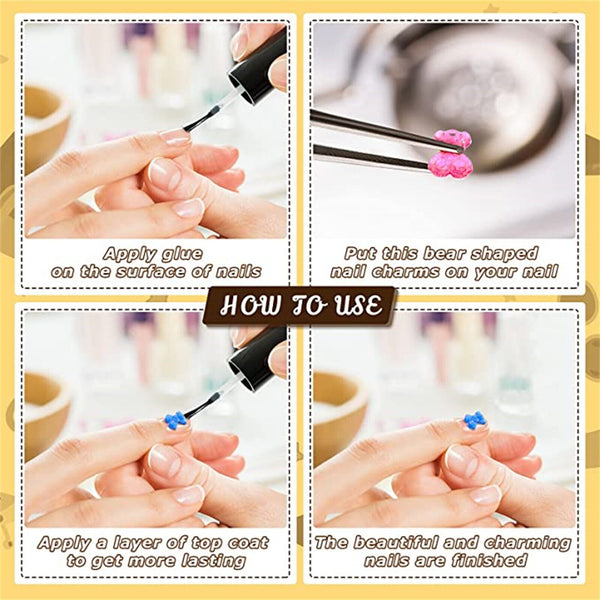 Apply glue on the surface of nails

Put this bear shaped nail charms on your nail

HOW TO USE

Apply a layer of top coat to get more lasting

The beautiful and charming nails are finished