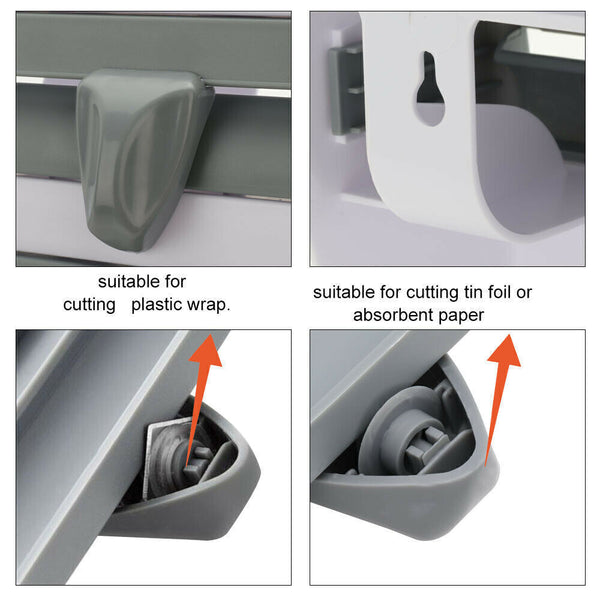 suitable for cutting plastic wrap.

suitable for cutting tin foil or absorbent paper