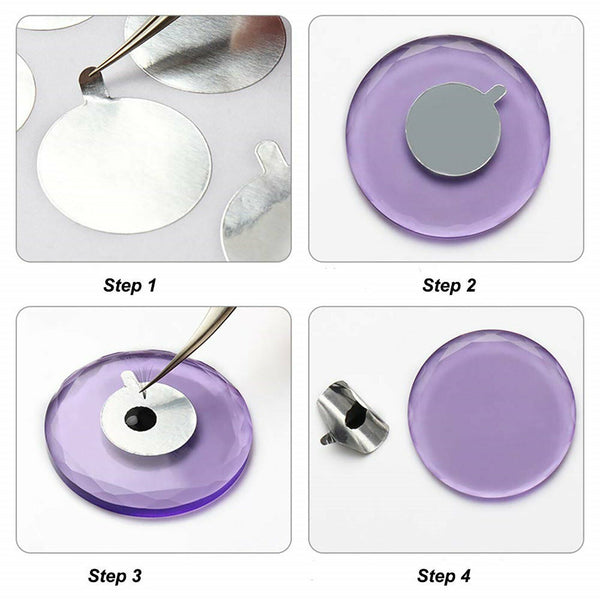 Step 1

Step 2

Step 3

Step 4