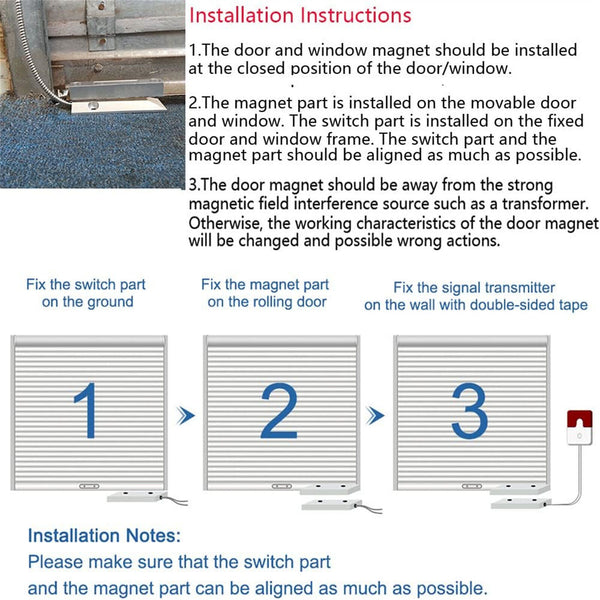 Installation Instructions

1.The door and window magnet should be installed at the closed position of the door/window.

2.The magnet part is installed on the movable door and window. The switch part is installed on the fixed door and window frame. The switch part and the magnet part should be aligned as much as possible.

3.The door magnet should be away from the strong magnetic field interference source such as a transformer. Otherwise, the working characteristics of the door magnet will be changed and possible wrong actions.

Fix the switch part on the ground

Fix the magnet part on the rolling door

Fix the signal transmitter on the wall with double-sided tape

1

2

3

Installation Notes:
Please make sure that the switch part and the magnet part can be aligned as much as possible.