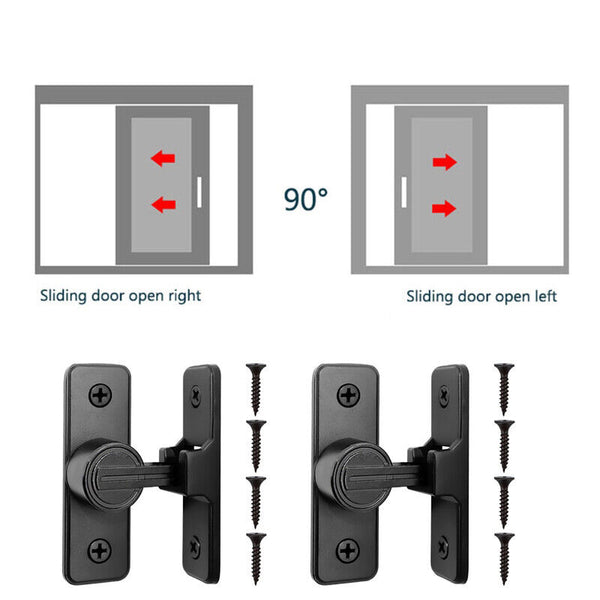 90°

Sliding door open right

Sliding door open left