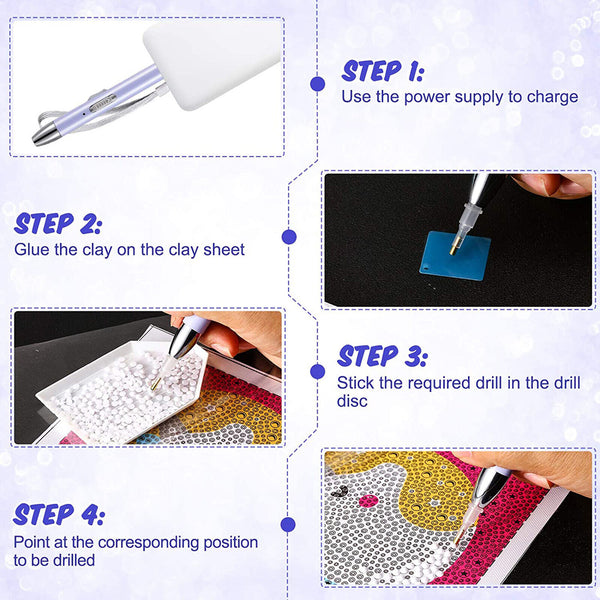 STEP 1:
Use the power supply to charge

STEP 2:
Glue the clay on the clay sheet

STEP 3:
Stick the required drill in the drill disc

STEP 4:
Point at the corresponding position to be drilled