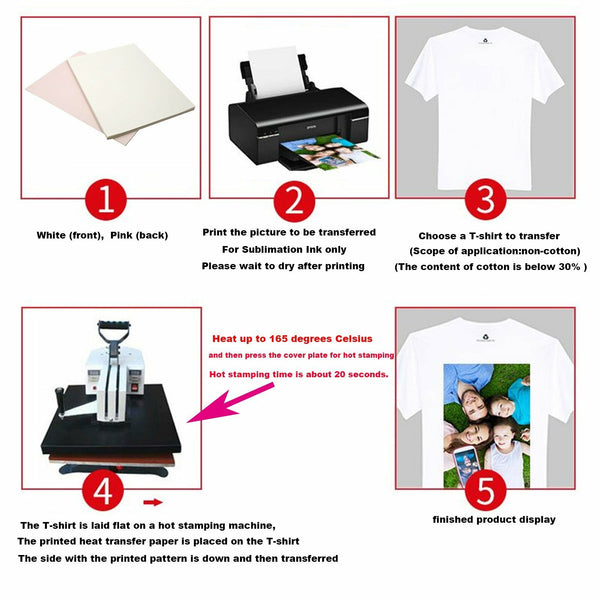 1

White (front), Pink (back)

2

Print the picture to be transferred
For Sublimation Ink only
Please wait to dry after printing

3

Choose a T-shirt to transfer
(Scope of application:non-cotton)
(The content of cotton is below 30% )

Heat up to 165 degrees Celsius
and then press the cover plate for hot stamping
Hot stamping time is about 20 seconds.

4

The T-shirt is laid flat on a hot stamping machine,
The printed heat transfer paper is placed on the T-shirt
The side with the printed pattern is down and then transferred

5

finished product display