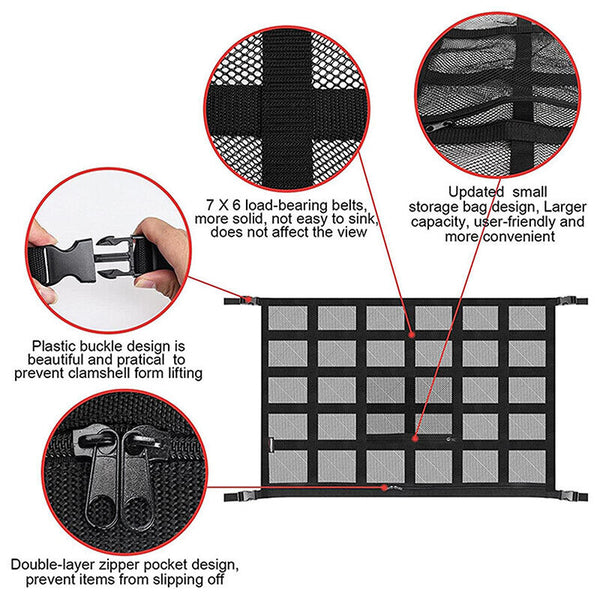 7 X 6 load-bearing belts, more solid, not easy to sink, does not affect the view

Updated small storage bag design, Larger capacity, user-friendly and more convenient

Plastic buckle design is beautiful and pratical to prevent clamshell form lifting

Double-layer zipper pocket design, prevent items from slipping off