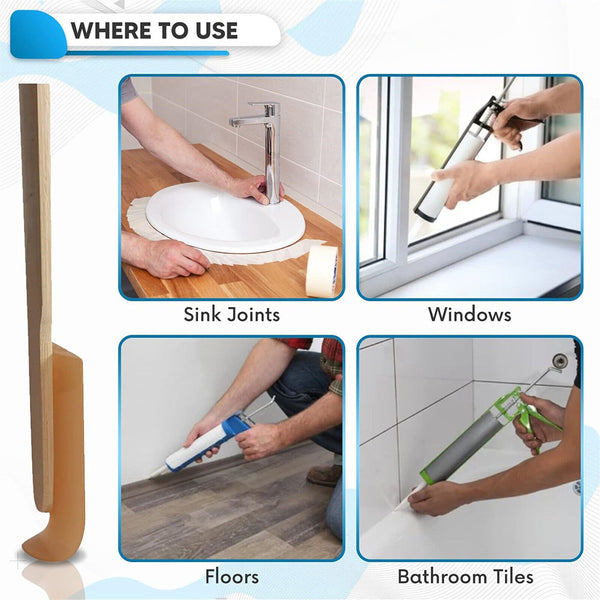 WHERE TO USE

Sink Joints

Windows

Floors

Bathroom Tiles