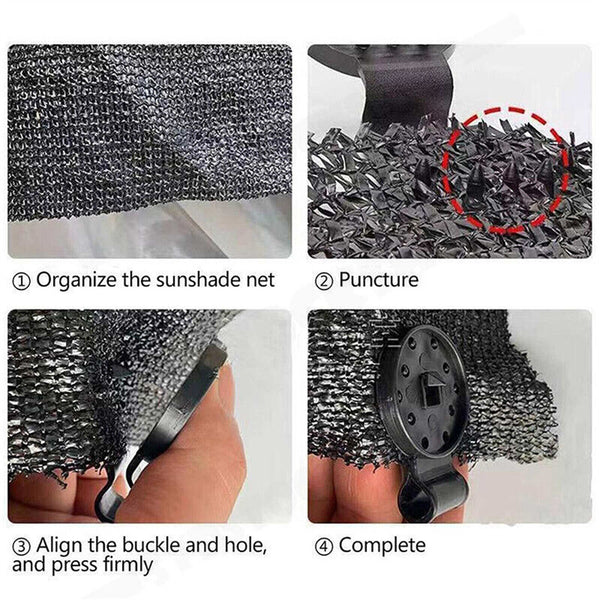 ① Organize the sunshade net

② Puncture

③ Align the buckle and hole, and press firmly

④ Complete