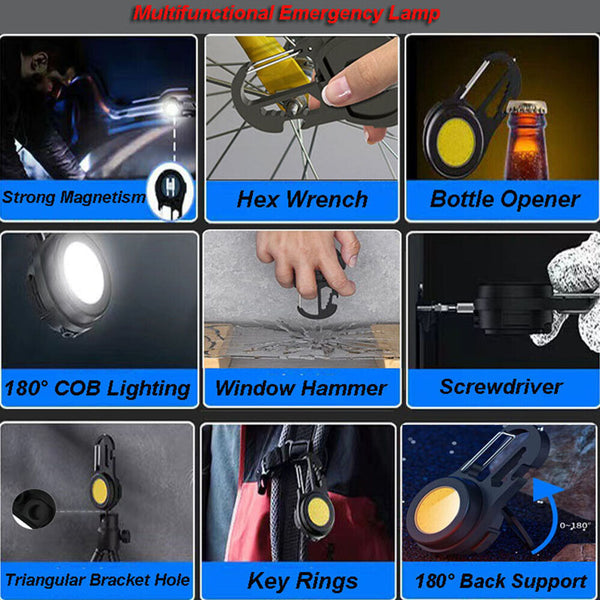 Multifunctional Emergency Lamp

Strong Magnetism

Hex Wrench

Bottle Opener

180° COB Lighting

Window Hammer

Screwdriver

Triangular Bracket Hole

Key Rings

0~180°

180° Back Support