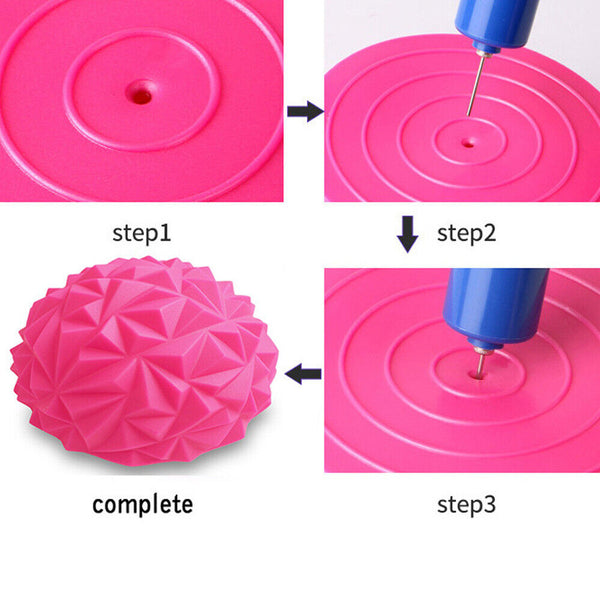 step1

step2

complete

step3