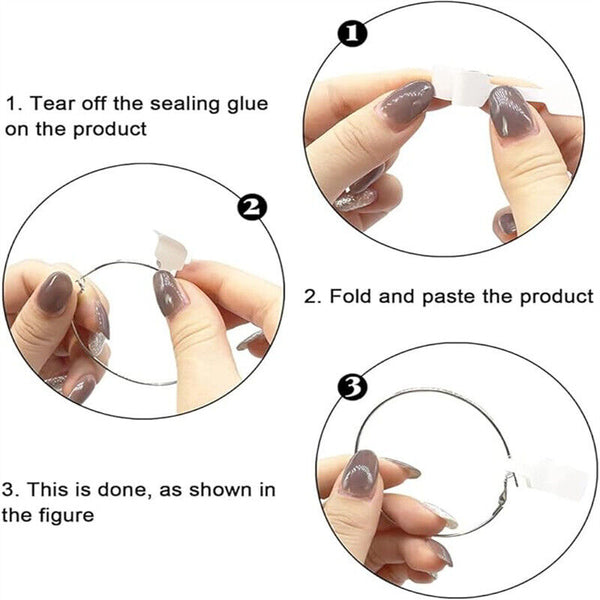 1

1. Tear off the sealing glue on the product

2

2. Fold and paste the product

3

3. This is done, as shown in the figure