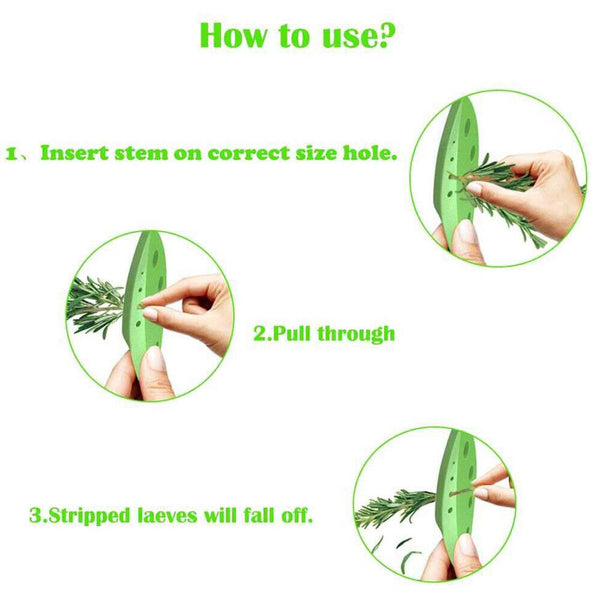 How to use?

1、Insert stem on correct size hole.

2.Pull through

3.Stripped laeves will fall off.