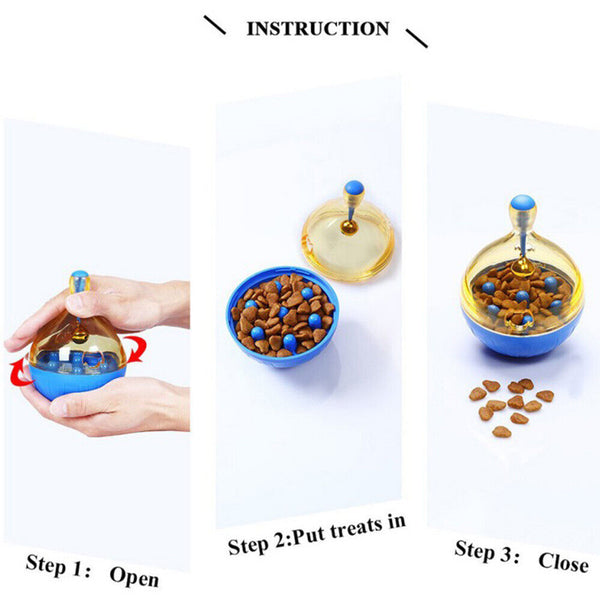 INSTRUCTION

Step 1: Open

Step 2:Put treats in

Step 3: Close