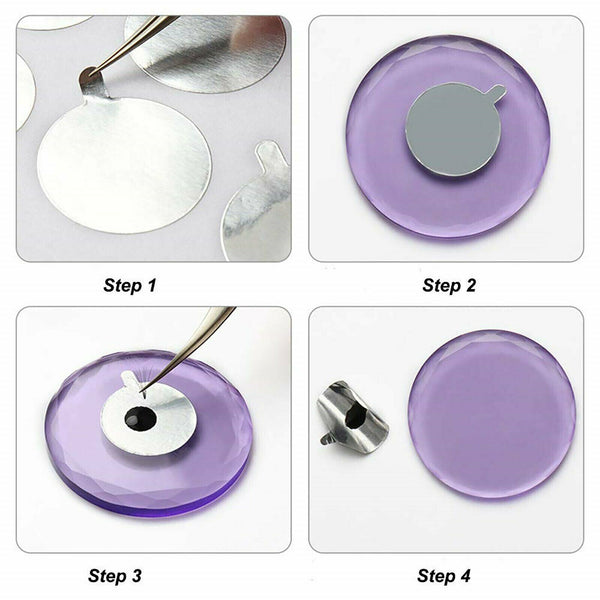 Step 1

Step 2

Step 3

Step 4