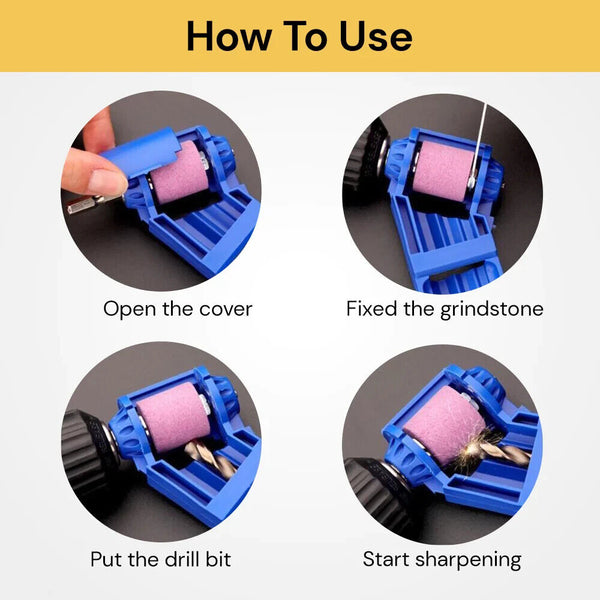 How To Use

Open the cover

Fixed the grindstone

Put the drill bit

Start sharpening