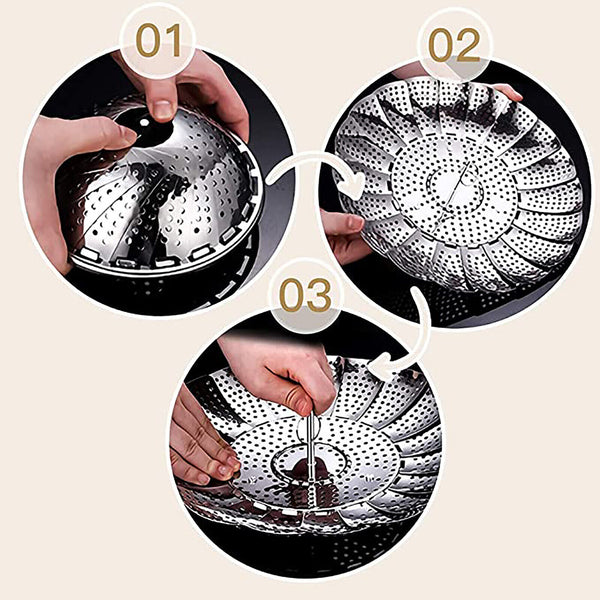 01

02

03