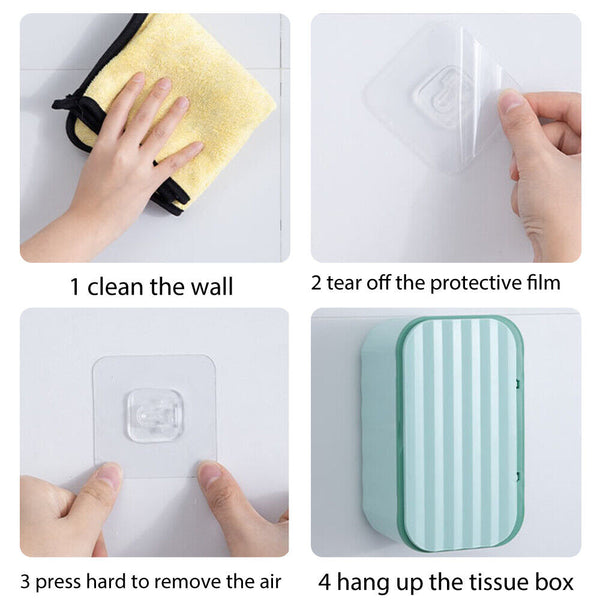 1 clean the wall

2 tear off the protective film

3 press hard to remove the air

4 hang up the tissue box