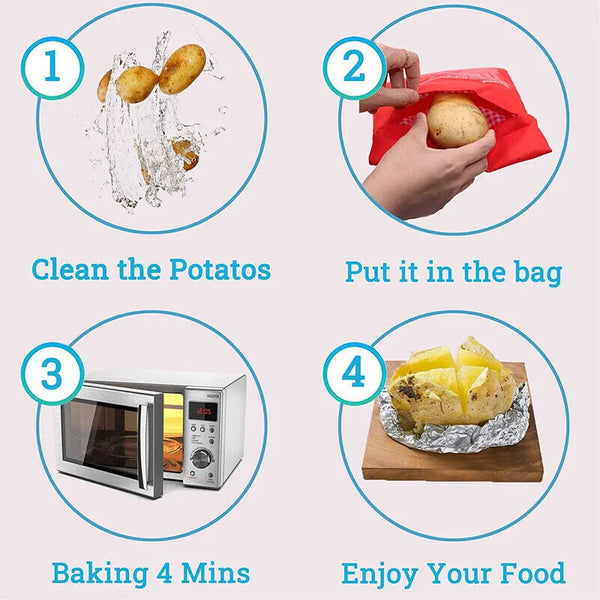 1

Clean the Potatos

2

Put it in the bag

3

Baking 4 Mins

4

Enjoy Your Food