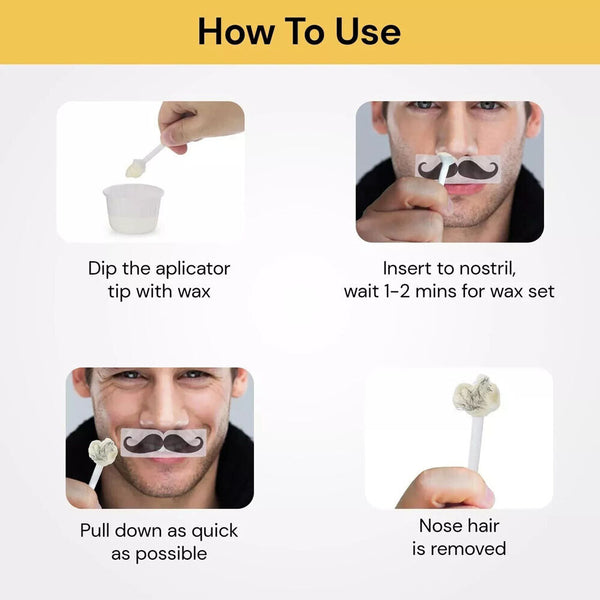 How To Use

Dip the aplicator tip with wax

Insert to nostril, wait 1-2 mins for wax set

Pull down as quick as possible

Nose hair is removed