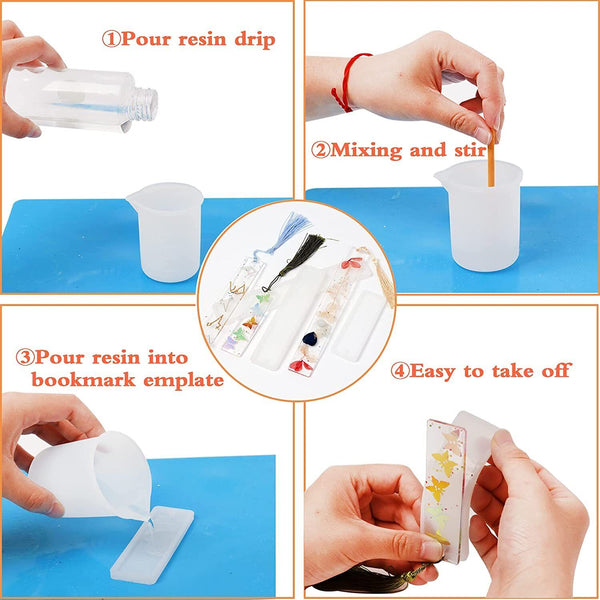 ①Pour resin drip

②Mixing and stir

③Pour resin into bookmark emplate

④Easy to take off