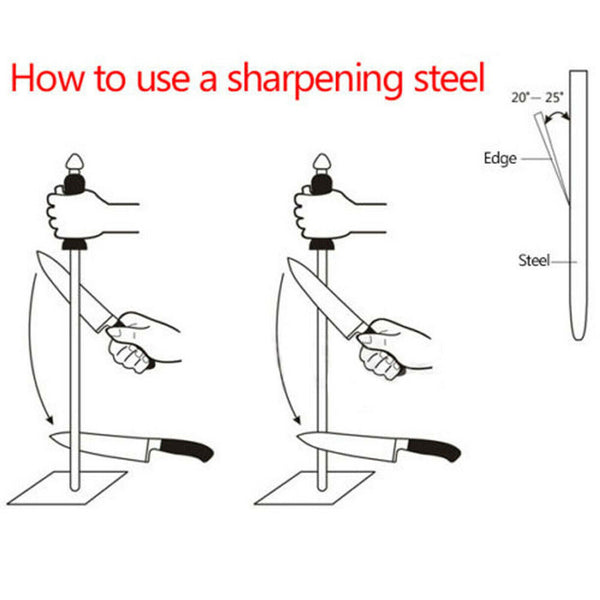 How to use a sharpening steel

20°— 25°

Edge

Steel